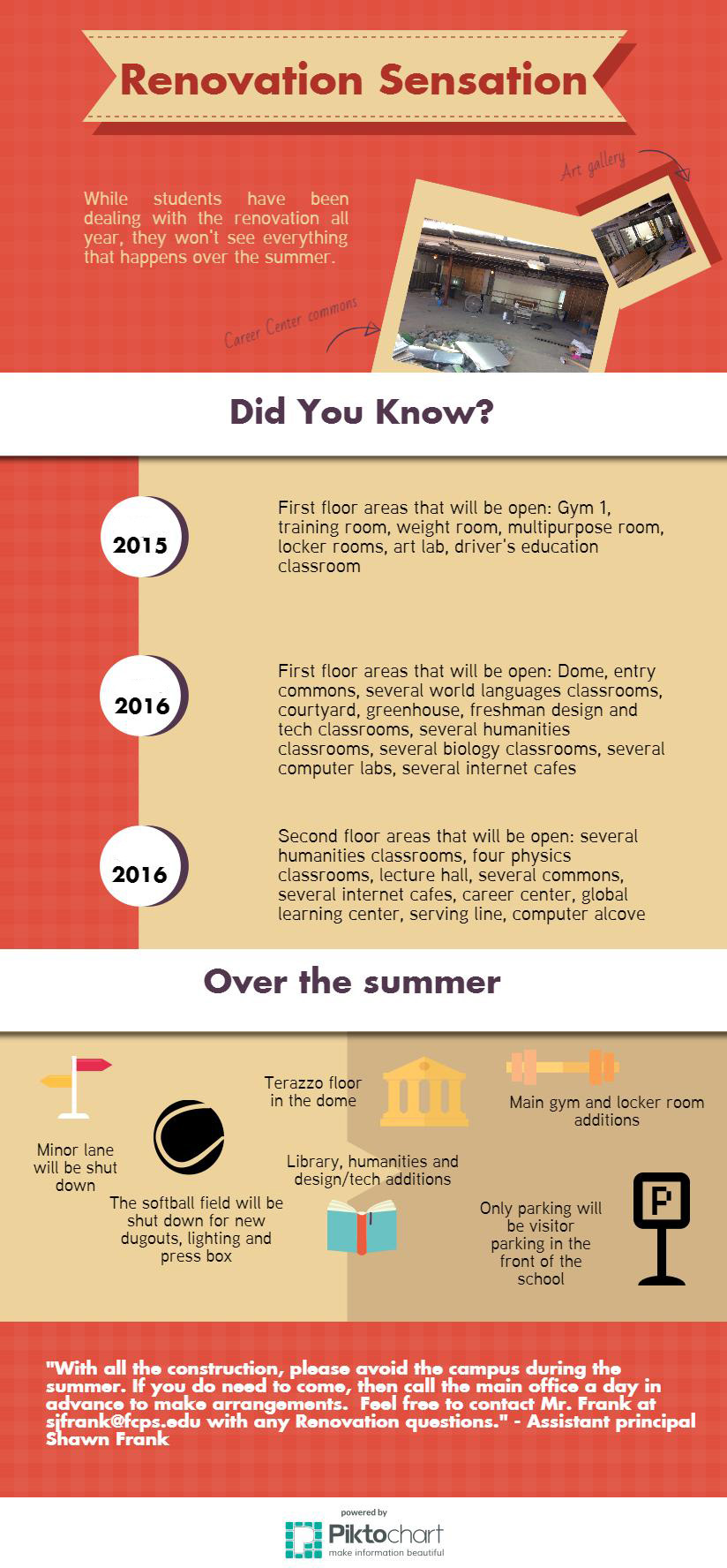 Renovation Sensation

While students have been dealing with the renovation all year, they won't see everything that happens over the summer.

Art gallery

Career Center commons

Did You Know?

2015

First floor areas that will be open: Gym 1, training room, weight room, multipurpose room, locker rooms, art lab, driver's education classroom

2016

First floor areas that will be open: Dome, entry commons, several world languages classrooms, courtyard, greenhouse, freshman design and tech classrooms, several humanities classrooms, several biology classrooms, several computer labs, several internet cafes

2016

Second floor areas that will be open: several humanities classrooms, four physics classrooms, lecture hall, several commons, several internet cafes, career center, global learning center, serving line, computer alcove

Over the summer

Minor lane will be shut down

The softball field will be shut down for new dugouts, lighting and press box

Terazzo floor in the dome

Library, humanities and design/tech additions

Main gym and locker room additions

Only parking will be visitor parking in the front of the school

P

"With all the construction, please avoid the campus during the summer. If you do need to come, then call the main office a day in advance to make arrangements. Feel free to contact Mr. Frank at sjfrank@fcps.edu with any Renovation questions." - Assistant principal Shawn Frank

powered by
Piktochart
make information beautiful