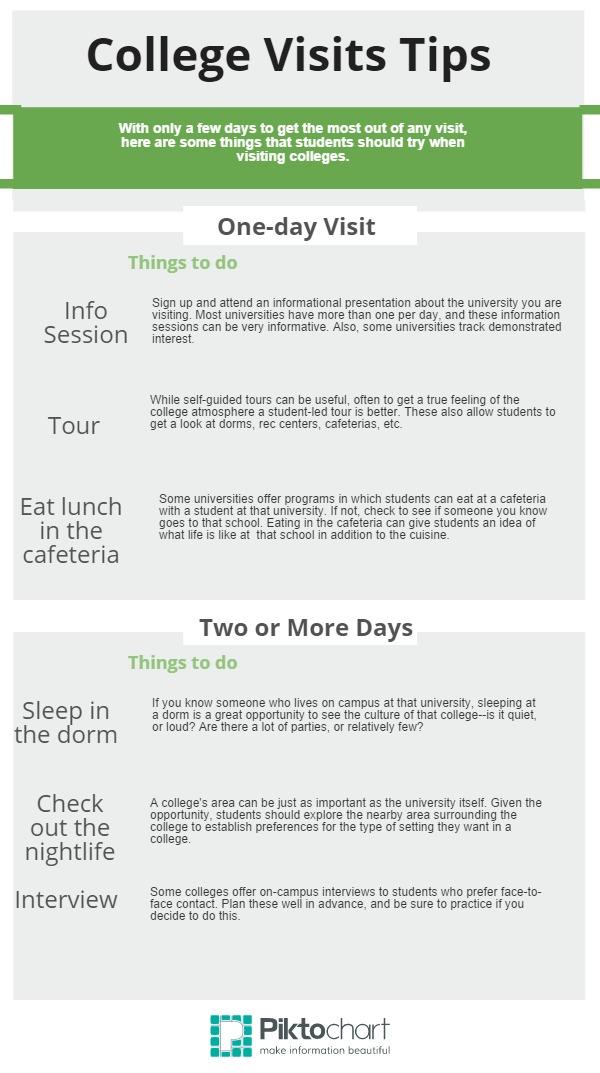 College Visits Tips

With only a few days to get the most out of any visit, here are some things that students should try when visiting colleges.

One-day Visit

Things to do

Info Session

Sign up and attend an informational presentation about the university you are visiting. Most universities have more than one per day, and these information sessions can be very informative. Also, some universities track demonstrated interest.

Tour

While self-guided tours can be useful, often to get a true feeling of the college atmosphere a student-led tour is better. These also allow students to get a look at dorms, rec centers, cafeterias, etc.

Eat lunch in the cafeteria

Some universities offer programs in which students can eat at a cafeteria with a student at that university. If not, check to see if someone you know goes to that school. Eating in the cafeteria can give students an idea of what life is like at that school in addition to the cuisine.

Two or More Days

Things to do

Sleep in the dorm

If you know someone who lives on campus at that university, sleeping at a dorm is a great opportunity to see the culture of that college--is it quiet, or loud? Are there a lot of parties, or relatively few?

Check out the nightlife

A college's area can be just as important as the university itself. Given the opportunity, students should explore the nearby area surrounding the college to establish preferences for the type of setting they want in a college.

Interview

Some colleges offer on-campus interviews to students who prefer face-to-face contact. Plan these well in advance, and be sure to practice if you decide to do this.

Piktochart
make information beautiful